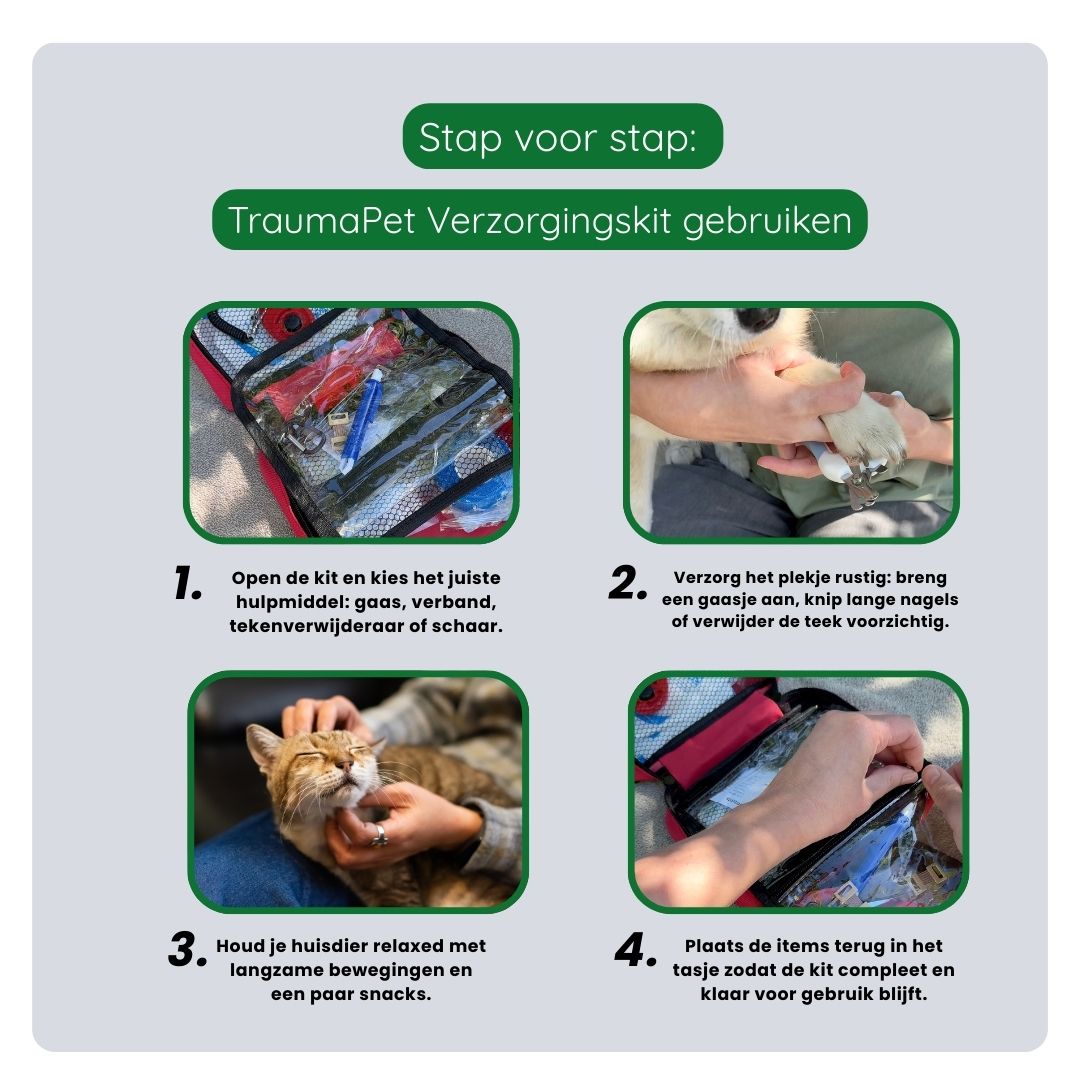 Stap voor stap:

TraumaPet Verzorgingskit gebruiken

1. Open de kit en kies het juiste hulpmiddel: gaas, verband, tekenverwijderaar of schaar.

2. Verzorg het plekje rustig: breng een gaasje aan, knip lange nagels of verwijder de teek voorzichtig.

3. Houd je huisdier relaxed met langzame bewegingen en een paar snacks.

4. Plaats de items terug in het tasje zodat de kit compleet en klaar voor gebruik blijft.