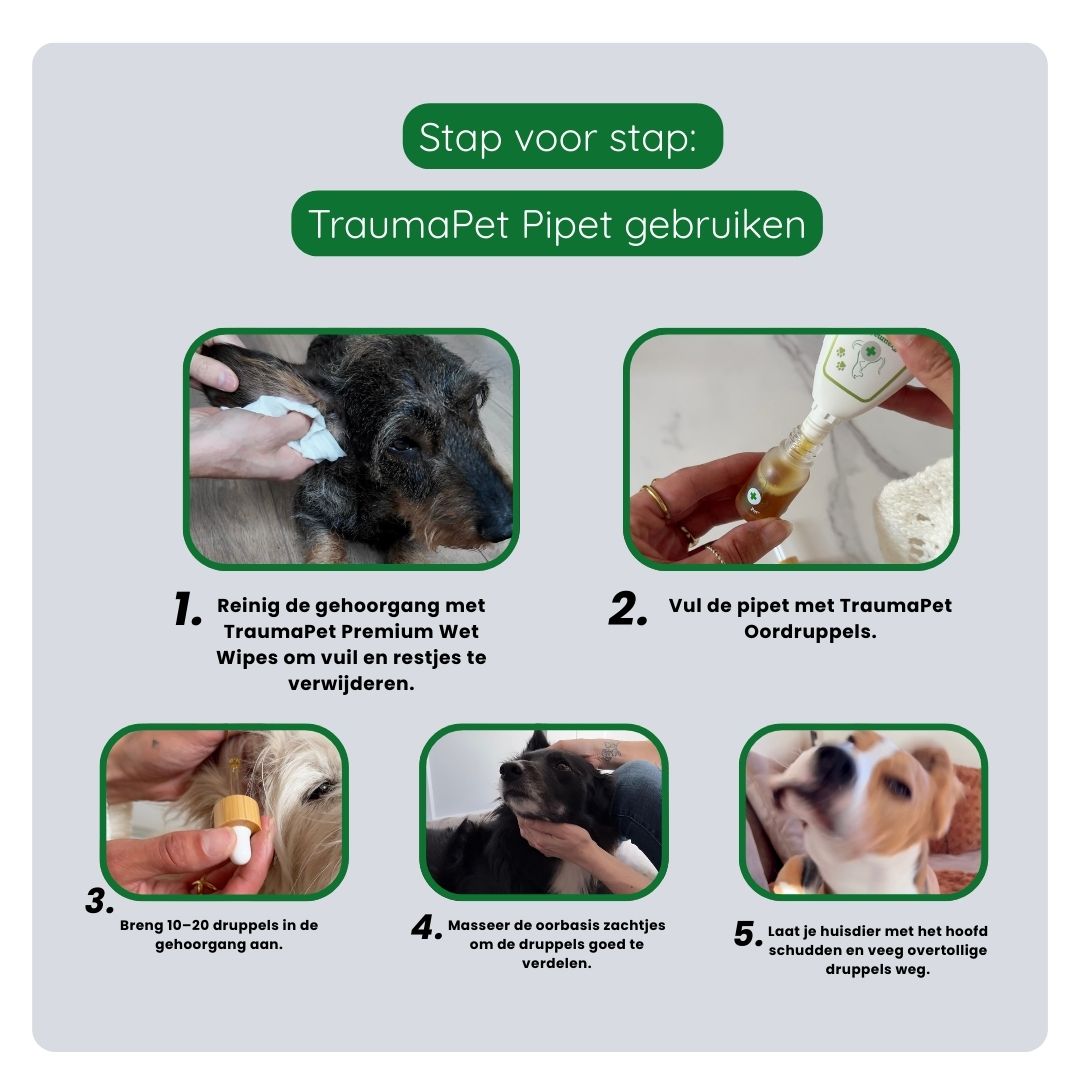 Stap voor stap:

TraumaPet Pipet gebruiken

1. Reinig de gehoorgang met TraumaPet Premium Wet Wipes om vuil en restjes te verwijderen.

2. Vul de pipet met TraumaPet Oordruppels.

3. Breng 10–20 druppels in de gehoorgang aan.

4. Masseer de oorbasis zachtjes om de druppels goed te verdelen.

5. Laat je huisdier met het hoofd schudden en veeg overtollige druppels weg.