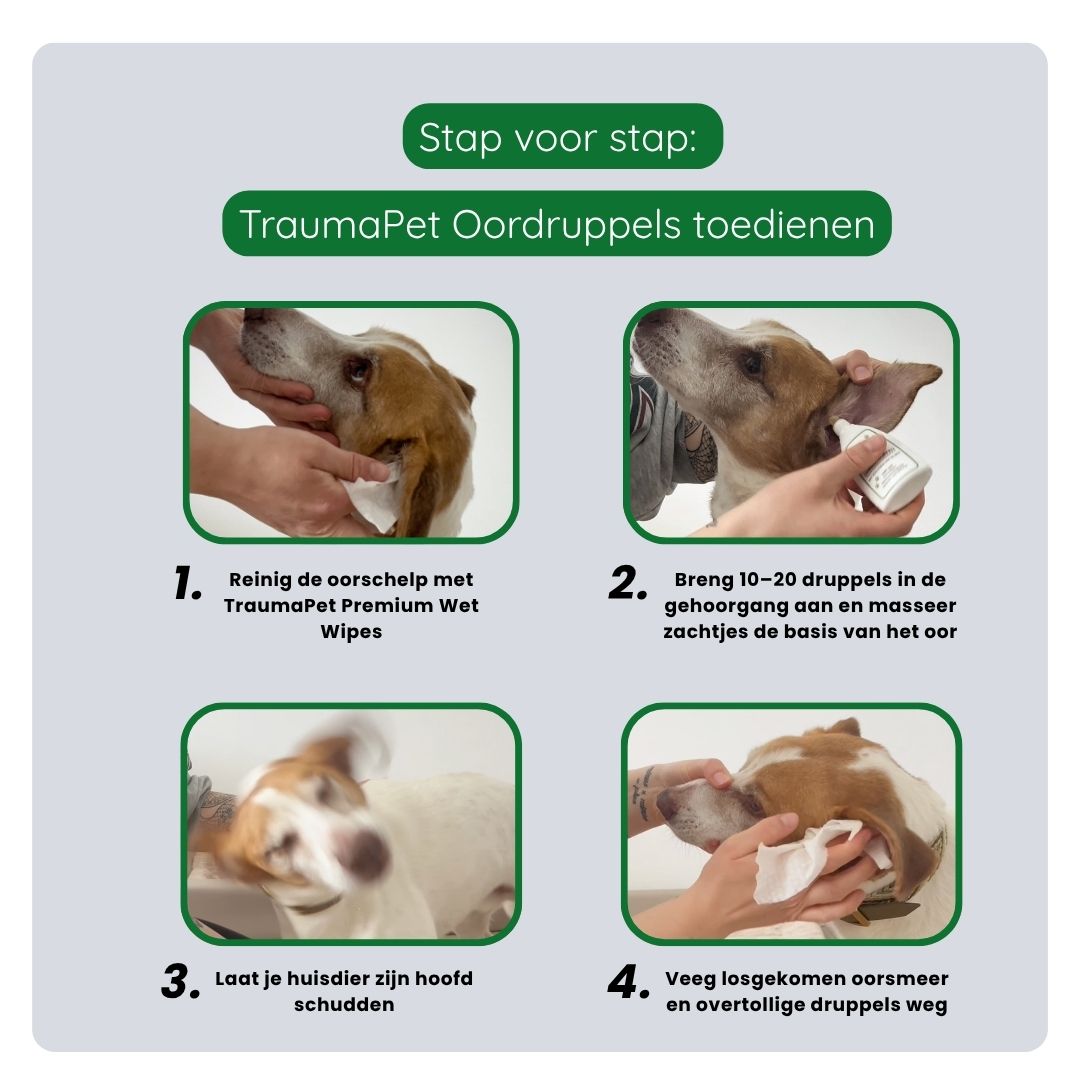 Stap voor stap:

TraumaPet Oordruppels toedienen

1. Reinig de oorschelp met TraumaPet Premium Wet Wipes

2. Breng 10–20 druppels in de gehoorgang aan en masseer zachtjes de basis van het oor

3. Laat je huisdier zijn hoofd schudden

4. Veeg losgekomen oorsmeer en overtollige druppels weg