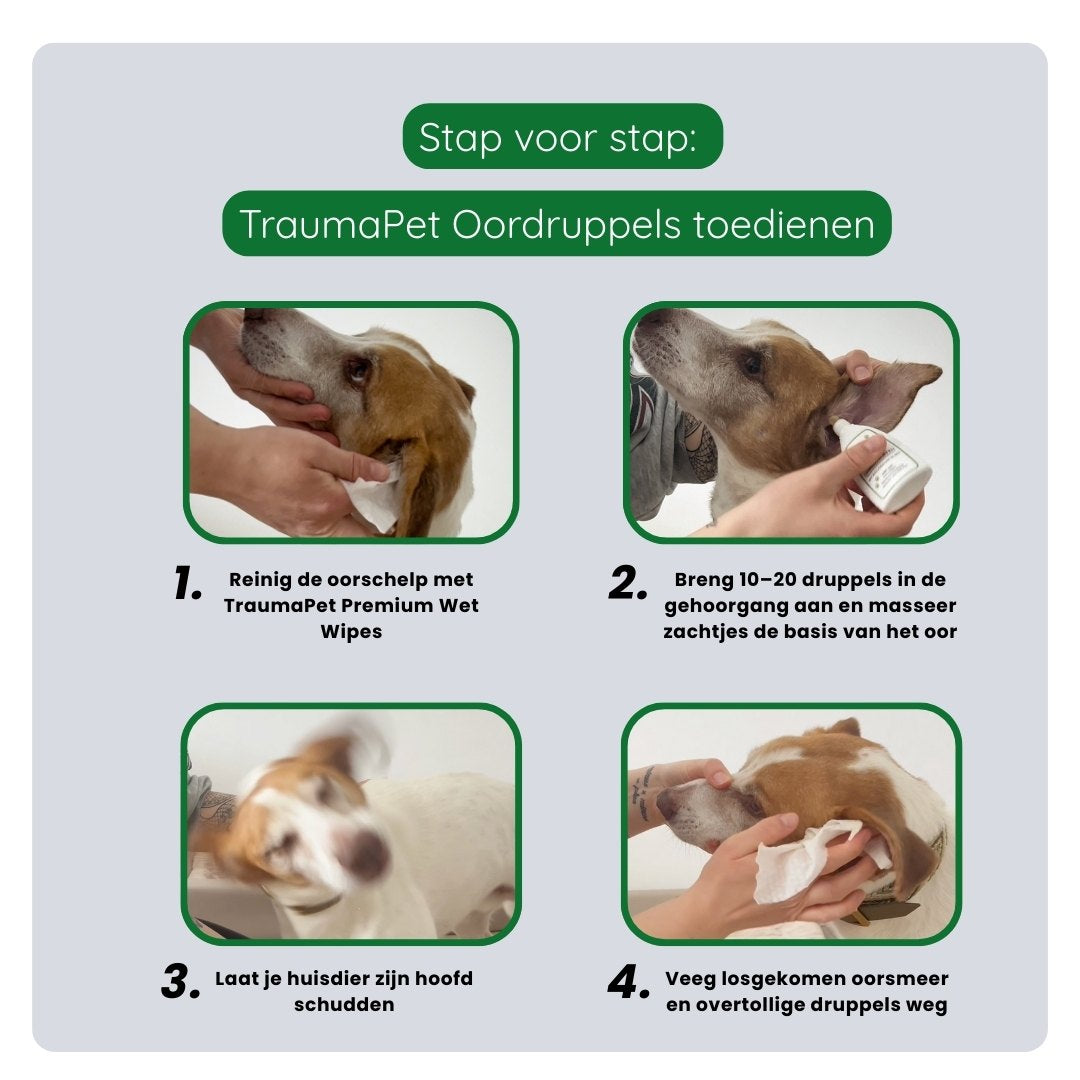 Stap voor stap:

TraumaPet Oordruppels toedienen

1. Reinig de oorschelp met TraumaPet Premium Wet Wipes

2. Breng 10–20 druppels in de gehoorgang aan en masseer zachtjes de basis van het oor

3. Laat je huisdier zijn hoofd schudden

4. Veeg losgekomen oorsmeer en overtollige druppels weg