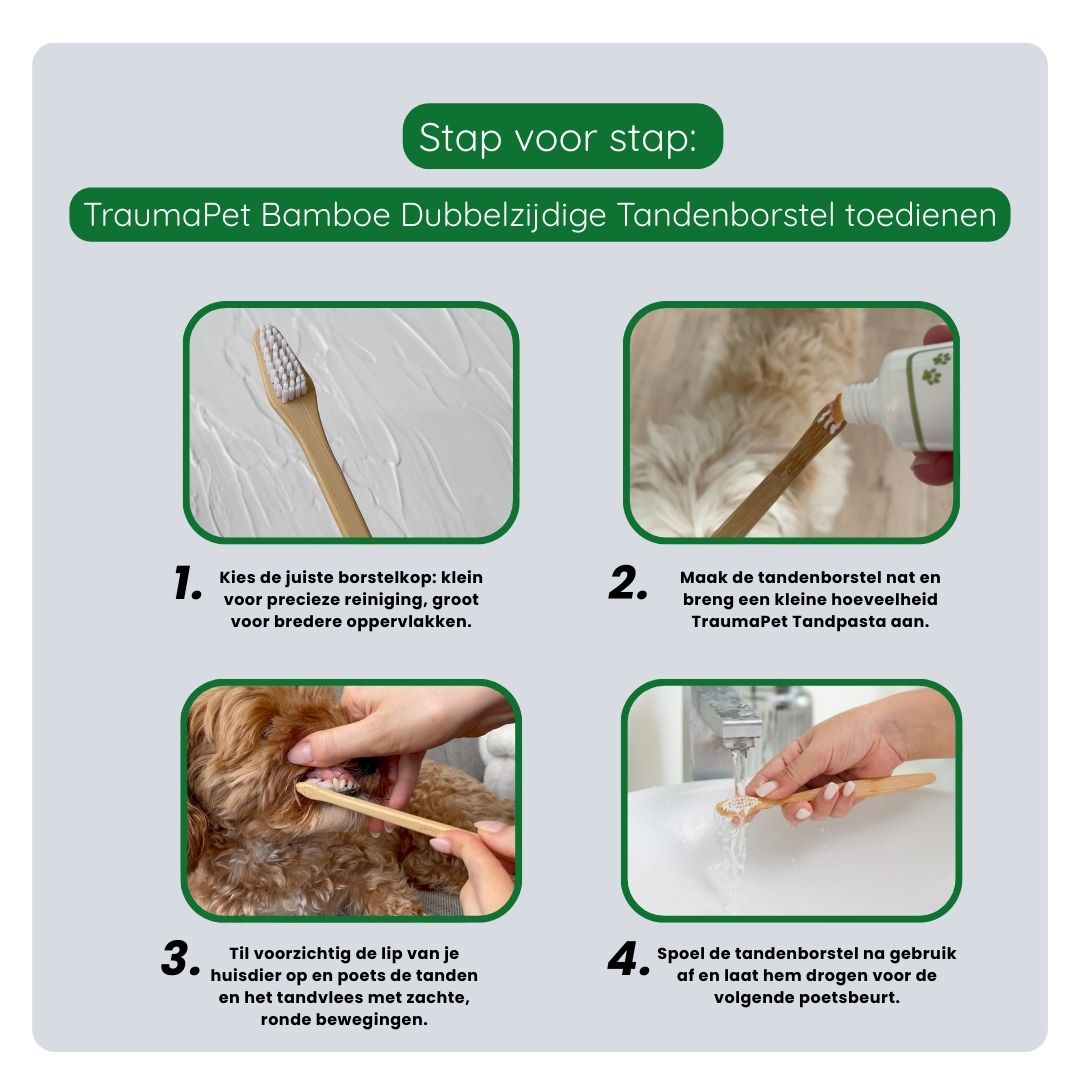 Stap voor stap:

TraumaPet Bamboe Dubbelzijdige Tandenborstel toedienen

1. Kies de juiste borstelkop: klein voor precieze reiniging, groot voor bredere oppervlakken.

2. Maak de tandenborstel nat en breng een kleine hoeveelheid TraumaPet Tandpasta aan.

3. Til voorzichtig de lip van je huisdier op en poets de tanden en het tandvlees met zachte, ronde bewegingen.

4. Spoel de tandenborstel na gebruik af en laat hem drogen voor de volgende poetsbeurt.