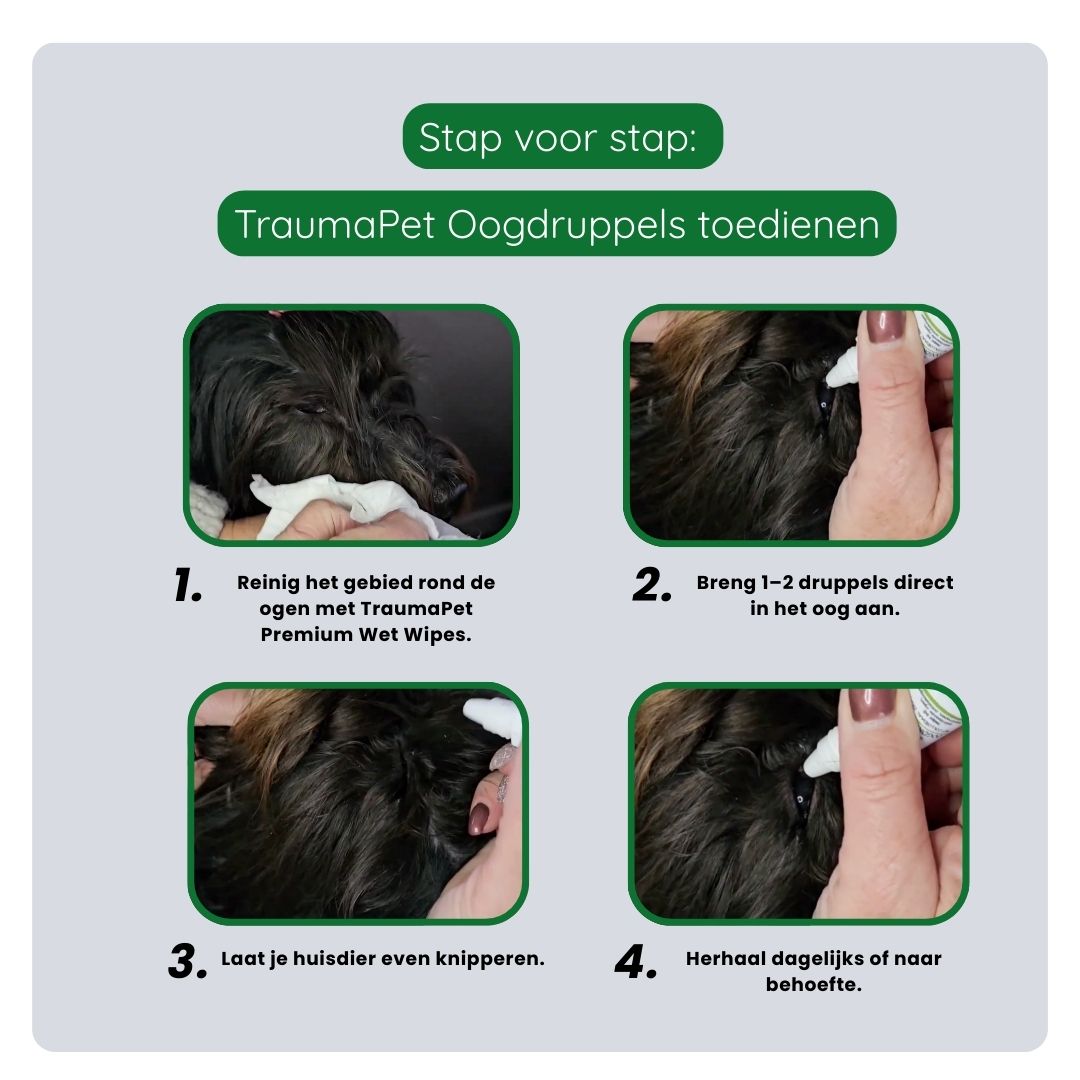 Stap voor stap:

TraumaPet Oogdruppels toedienen

1. Reinig het gebied rond de ogen met TraumaPet Premium Wet Wipes.

2. Breng 1–2 druppels direct in het oog aan.

3. Laat je huisdier even knipperen.

4. Herhaal dagelijks of naar behoefte.